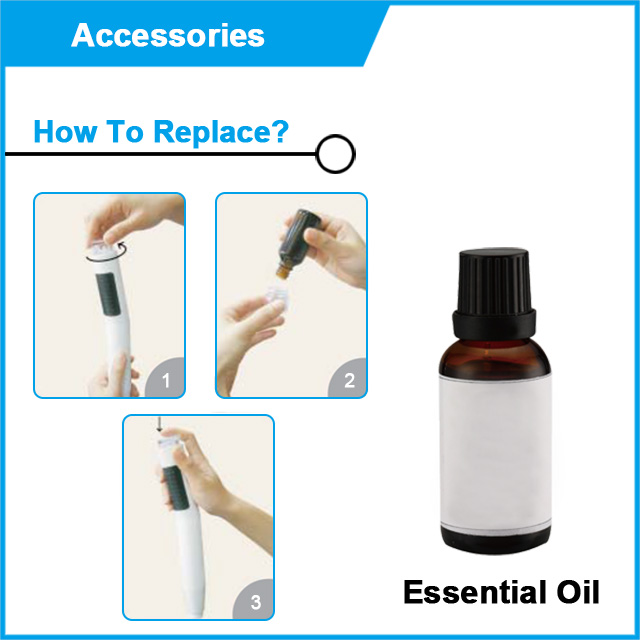 Accessories

How To Replace?

1

2

3

Essential Oil